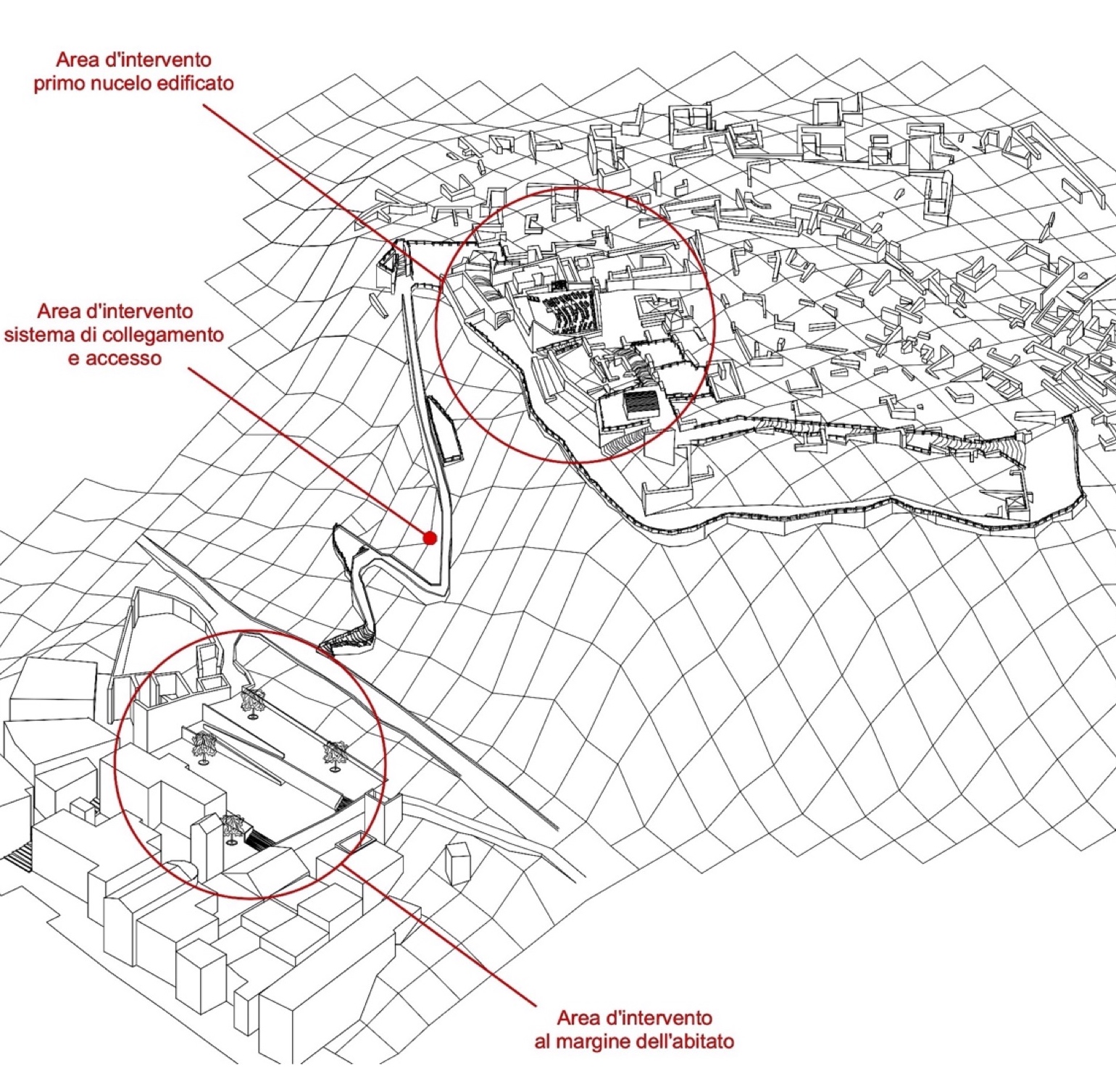 Area d'intervento
primo nucelo edificato

Area d'intervento
sistema di collegamento
e accesso

Area d'intervento
al margine dell'abitato